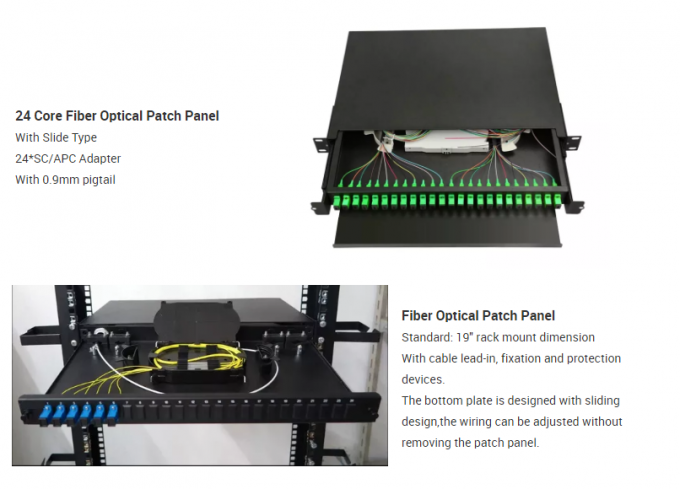 24 Core Fiber Optical Patch Panel
With Slide Type
24*SC/APC Adapter
With 0.9mm pigtail

Fiber Optical Patch Panel
Standard: 19" rack mount dimension
With cable lead-in, fixation and protection devices.
The bottom plate is designed with sliding design,the wiring can be adjusted without removing the patch panel.